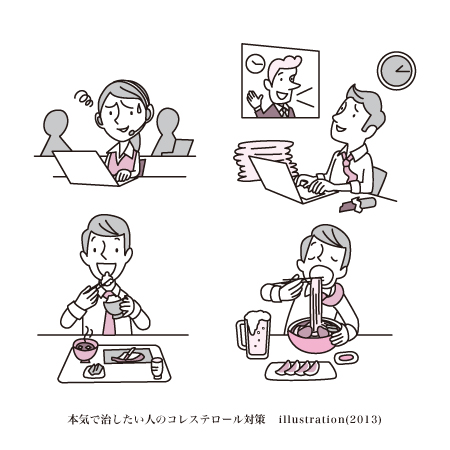 本気で治したい人のコレステロール対策　illustration(2013)