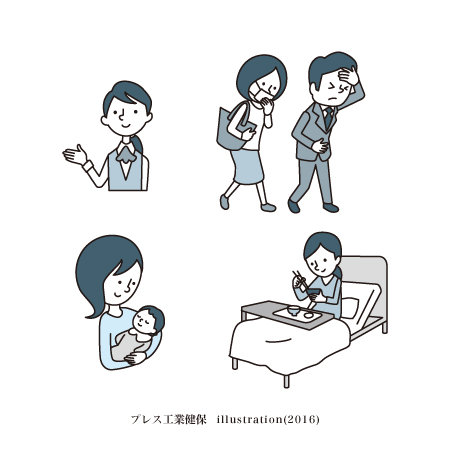 プレス工業健保　illustration(2016)